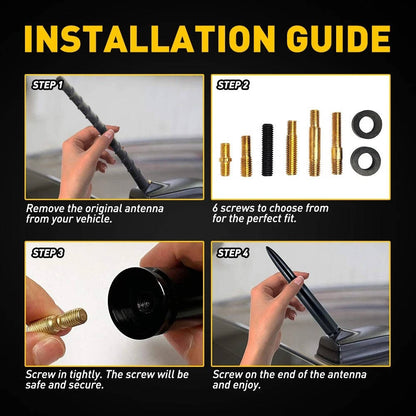 INSTALLATION GUIDE

STEP 1

Remove the original antenna from your vehicle.

STEP 2

6 screws to choose from for the perfect fit.

STEP 3

Screw in tightly. The screw will be safe and secure.

STEP 4

Screw on the end of the antenna and enjoy.