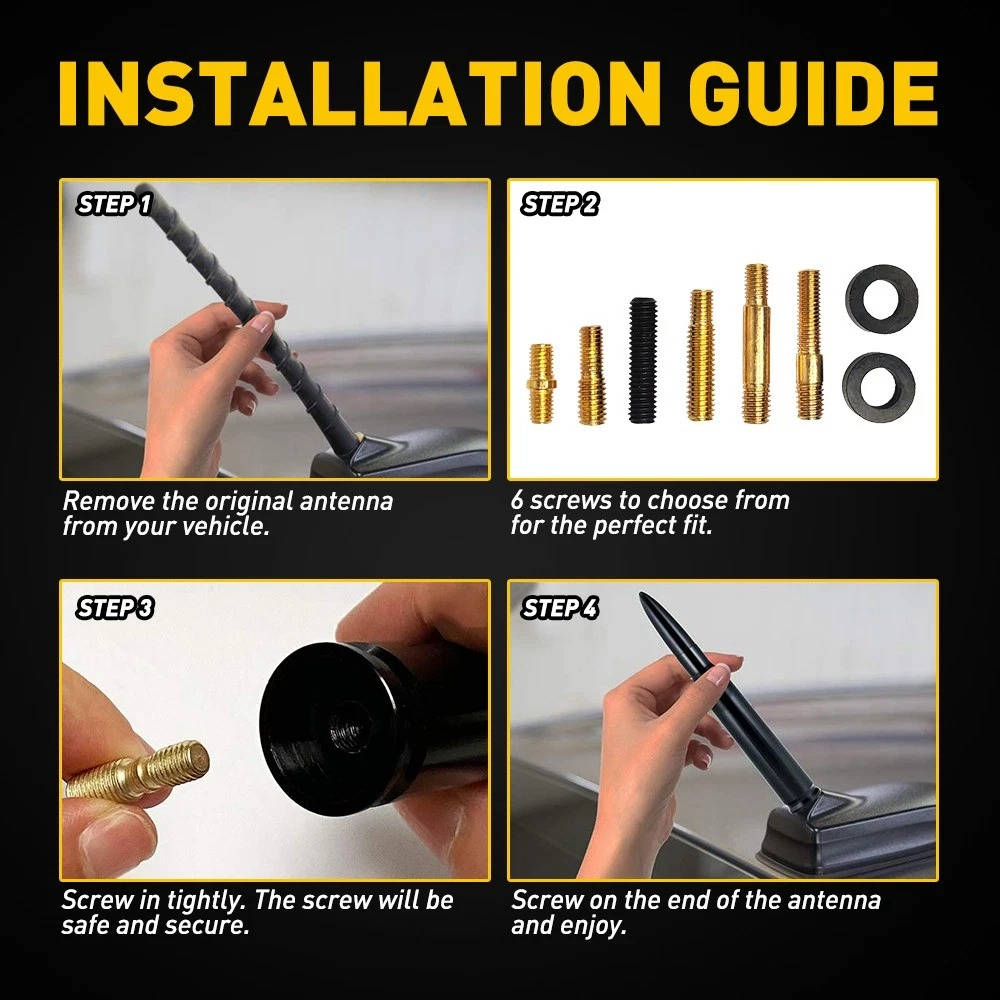 INSTALLATION GUIDE

STEP 1

Remove the original antenna from your vehicle.

STEP 2

6 screws to choose from for the perfect fit.

STEP 3

Screw in tightly. The screw will be safe and secure.

STEP 4

Screw on the end of the antenna and enjoy.