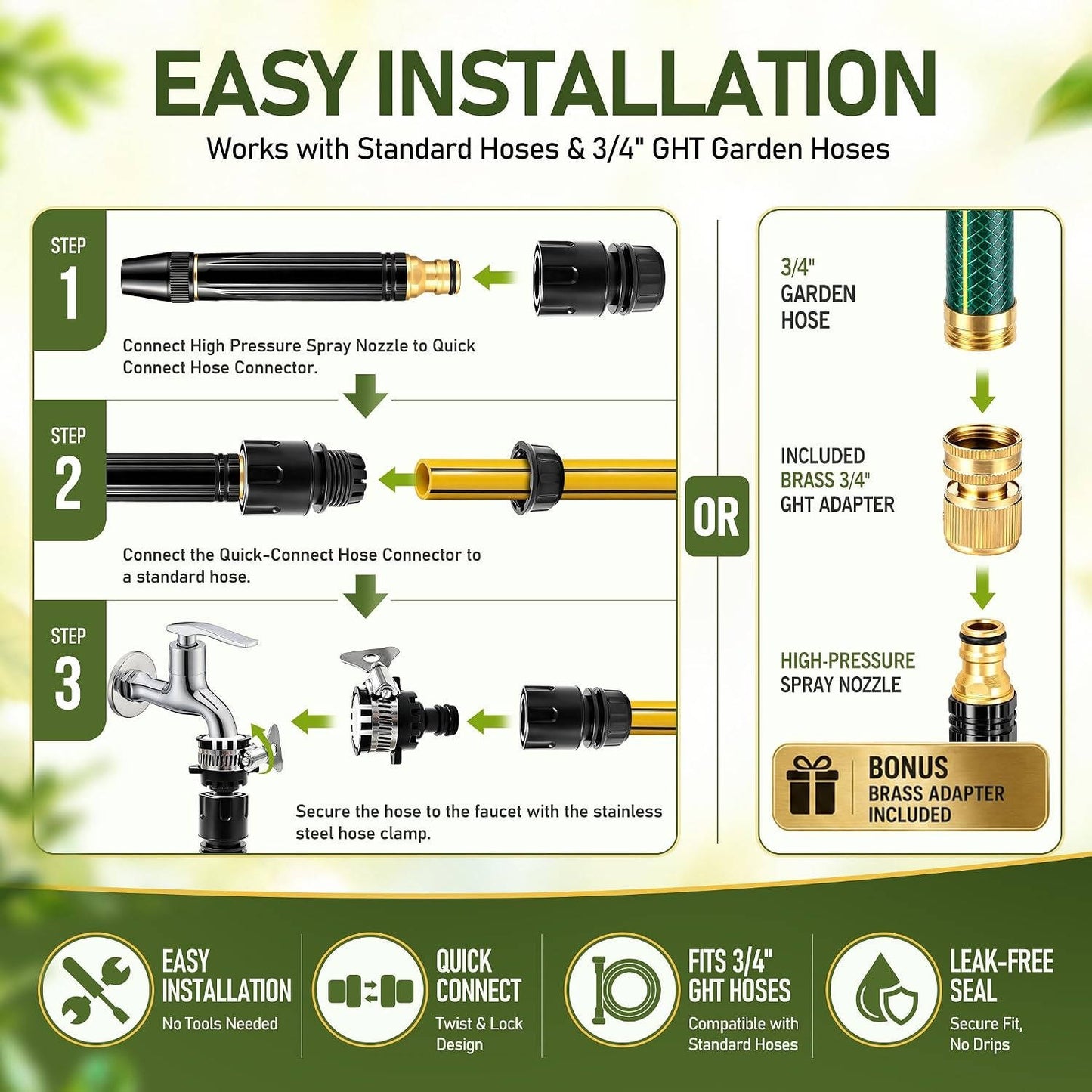 EASY INSTALLATION

Works with Standard Hoses & 3/4" GHT Garden Hoses

STEP 1

Connect High Pressure Spray Nozzle to Quick Connect Hose Connector.

STEP 2

Connect the Quick-Connect Hose Connector to a standard hose.

STEP 3

Secure the hose to the faucet with the stainless steel hose clamp.

OR

3/4" GARDEN HOSE

INCLUDED BRASS 3/4" GHT ADAPTER

HIGH-PRESSURE SPRAY NOZZLE

BONUS BRASS ADAPTER INCLUDED

EASY INSTALLATION
No Tools Needed

QUICK CONNECT
Twist & Lock Design

FITS 3/4" GHT HOSES
Compatible with Standard Hoses

LEAK-FREE SEAL
Secure Fit, No Drips