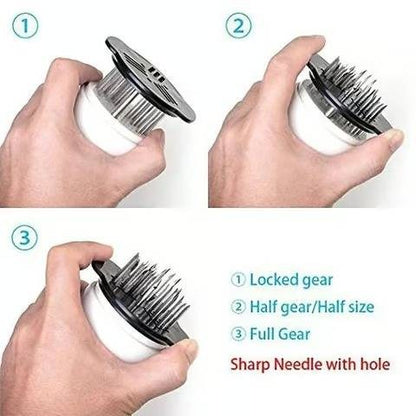 ①

②

③

① Locked gear
② Half gear/Half size
③ Full Gear
Sharp Needle with hole