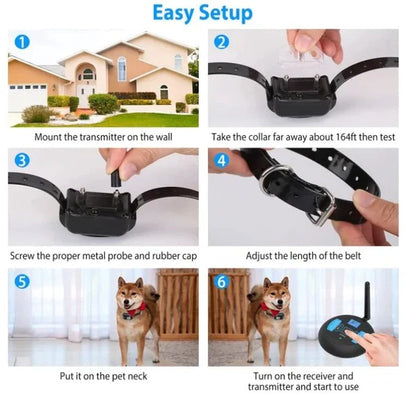 Easy Setup

1

Mount the transmitter on the wall

2

Take the collar far away about 164ft then test

3

Screw the proper metal probe and rubber cap

4

Adjust the length of the belt

5

Put it on the pet neck

6

Turn on the receiver and transmitter and start to use