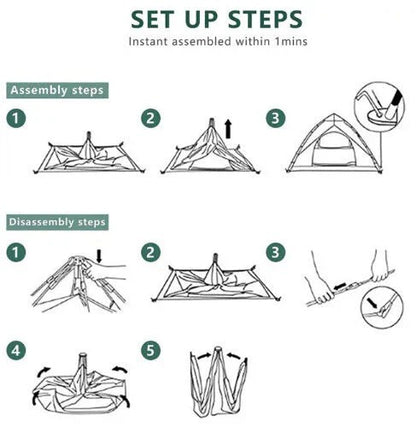 SET UP STEPS
Instant assembled within 1mins

Assembly steps

1

2

3

Disassembly steps

1

2

3

4

5