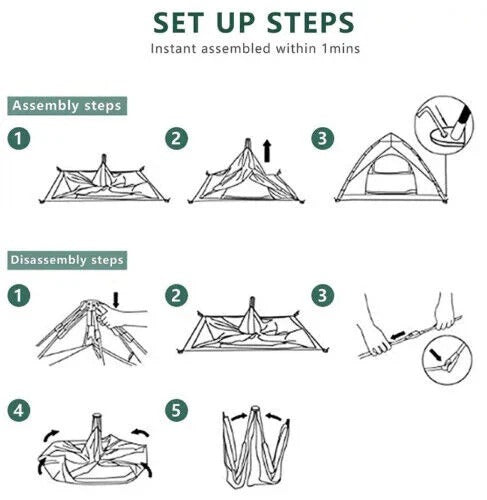 SET UP STEPS

Instant assembled within 1mins

Assembly steps

1

2

3

Disassembly steps

1

2

3

4

5