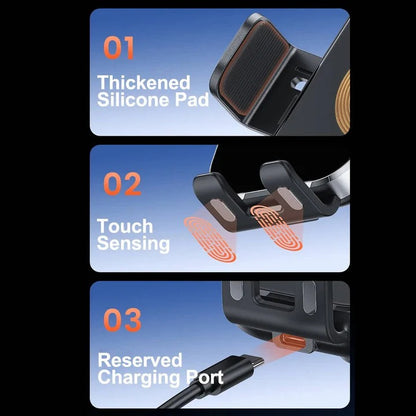 01

Thickened Silicone Pad

02

Touch Sensing

03

Reserved Charging Port