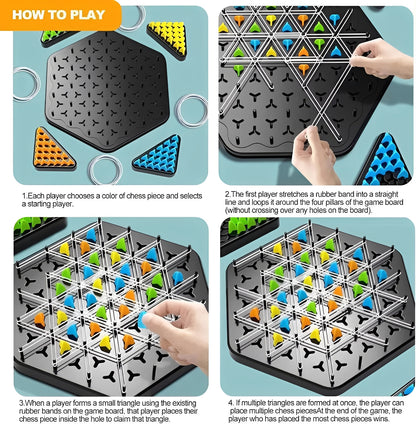 HOW TO PLAY

1.Each player chooses a color of chess piece and selects a starting player.

2.The first player stretches a rubber band into a straight line and loops it around the four pillars of the game board (without crossing over any holes on the board).

3.When a player forms a small triangle using the existing rubber bands on the game board, that player places their chess piece inside the hole to claim that triangle.

4. If multiple triangles are formed at once, the player can place multiple chess piecesAt the end of the game, the player who has placed the most chess pieces wins.