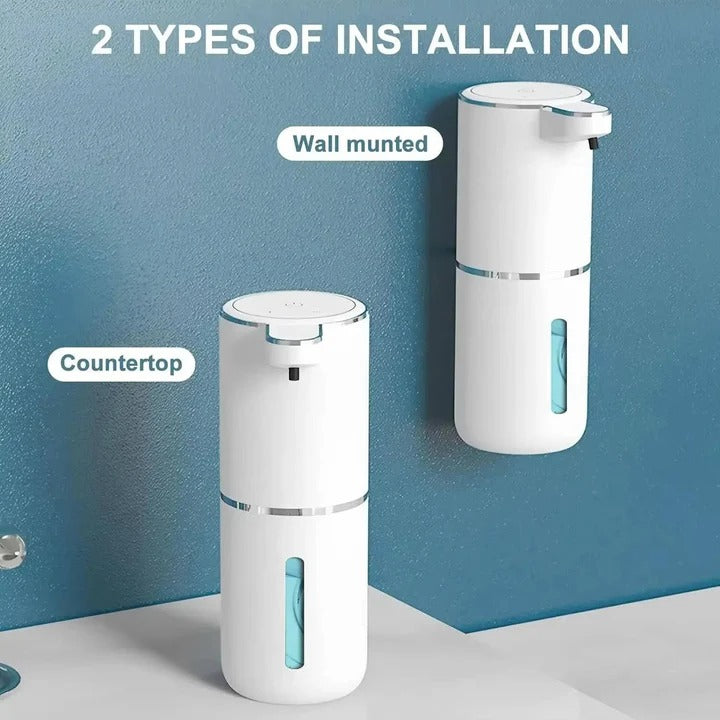 2 TYPES OF INSTALLATION

Wall munted

Countertop