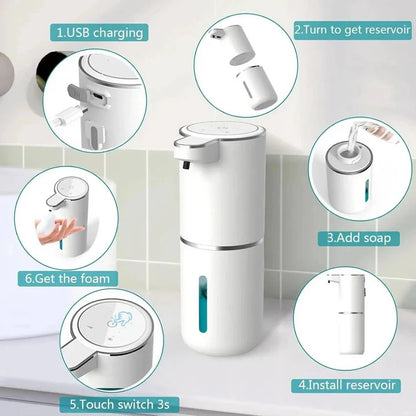 1.USB charging

2.Turn to get reservoir

3.Add soap

4.Install reservoir

5.Touch switch 3s

6.Get the foam