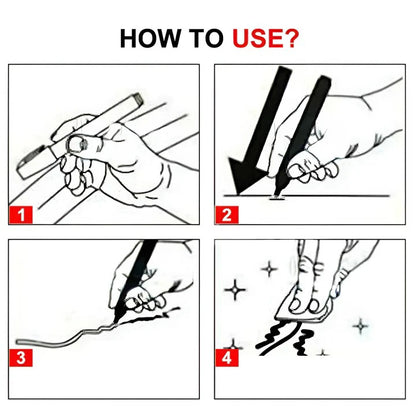 HOW TO USE?

1

2

3

4