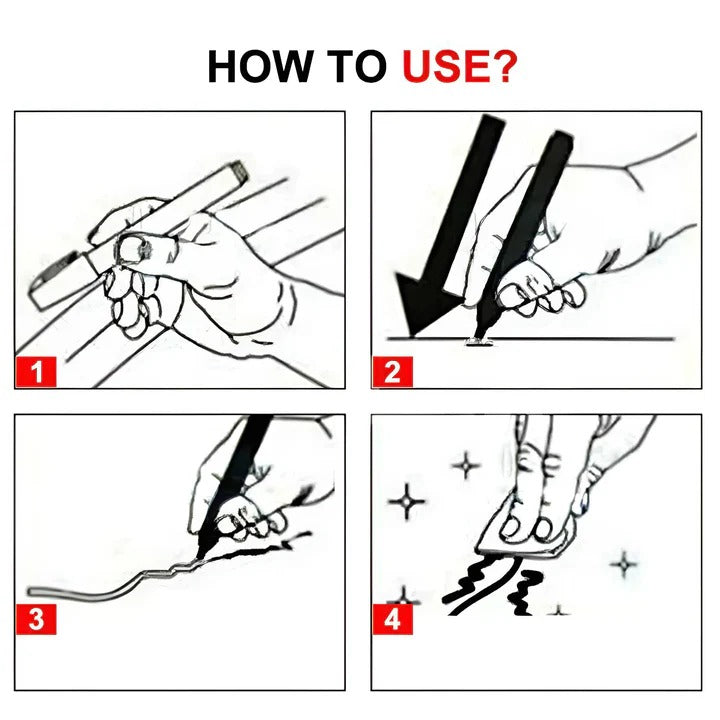 HOW TO USE?

1

2

3

4