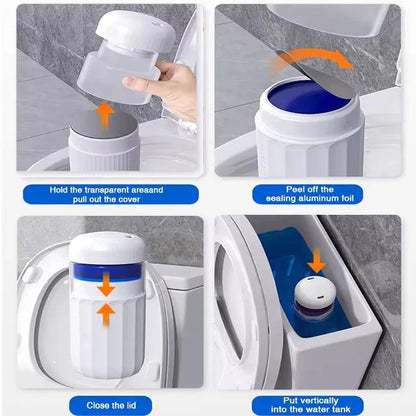 Hold the transparent areaand pull out the cover

Peel off the sealing aluminum foil

Close the lid

Put vertically into the water tank