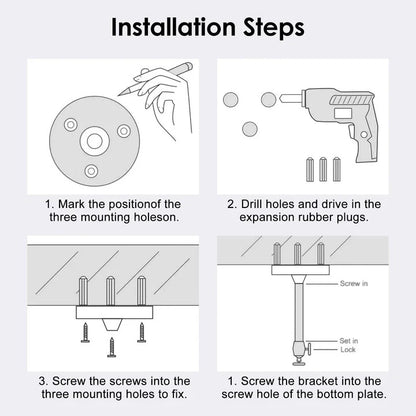 Installation Steps

1. Mark the positionof the three mounting holeson.

2. Drill holes and drive in the expansion rubber plugs.

3. Screw the screws into the three mounting holes to fix.

Screw in

Set in

Lock

1. Screw the bracket into the screw hole of the bottom plate.