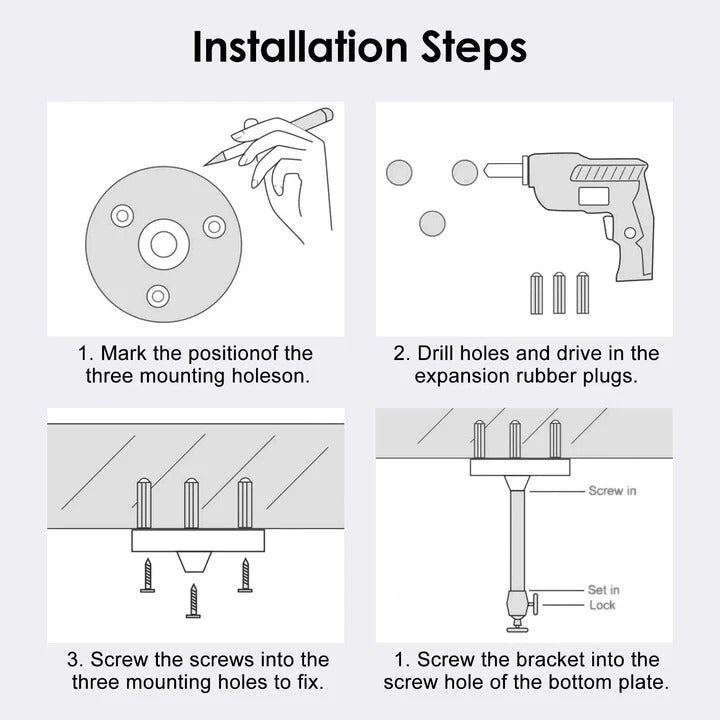 Installation Steps

1. Mark the positionof the three mounting holeson.

2. Drill holes and drive in the expansion rubber plugs.

3. Screw the screws into the three mounting holes to fix.

Screw in

Set in

Lock

1. Screw the bracket into the screw hole of the bottom plate.