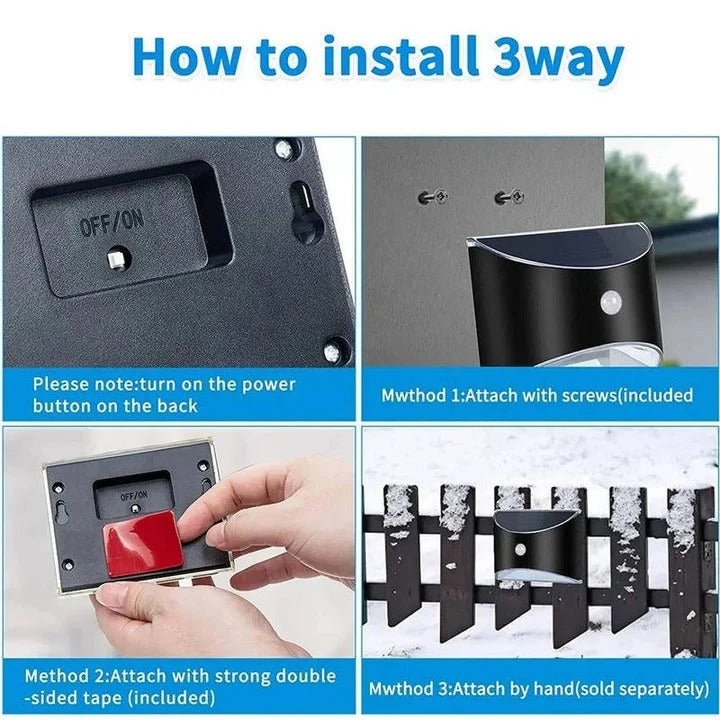 How to install 3way

OFF/ON

Please note:turn on the power button on the back

Mwthod 1:Attach with screws(included

OFF/ON

Method 2:Attach with strong double -sided tape (included)

Mwthod 3:Attach by hand(sold separately)