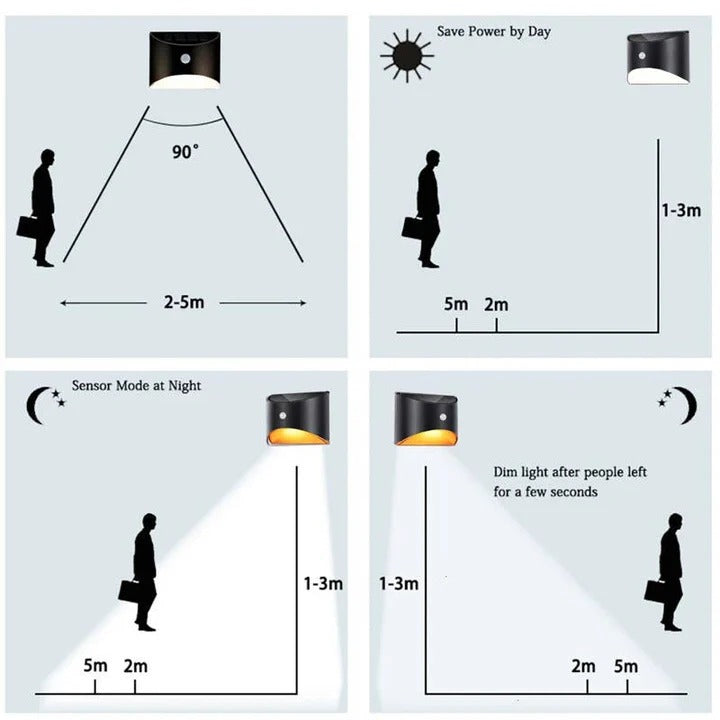 90°

2-5m

Save Power by Day

1-3m

5m 2m

Sensor Mode at Night

1-3m

5m 2m

Dim light after people left for a few seconds

1-3m

2m 5m