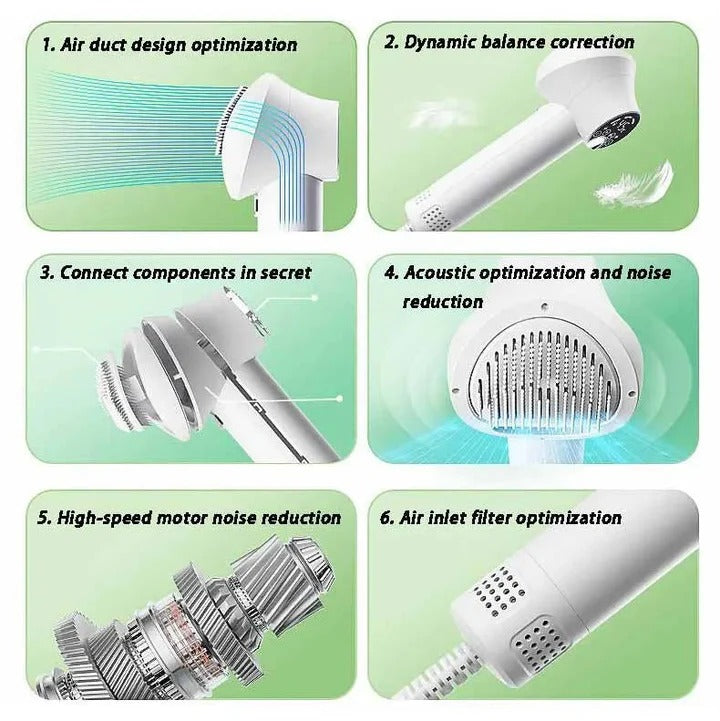 1. Air duct design optimization

2. Dynamic balance correction

3. Connect components in secret

4. Acoustic optimization and noise reduction

5. High-speed motor noise reduction

6. Air inlet filter optimization