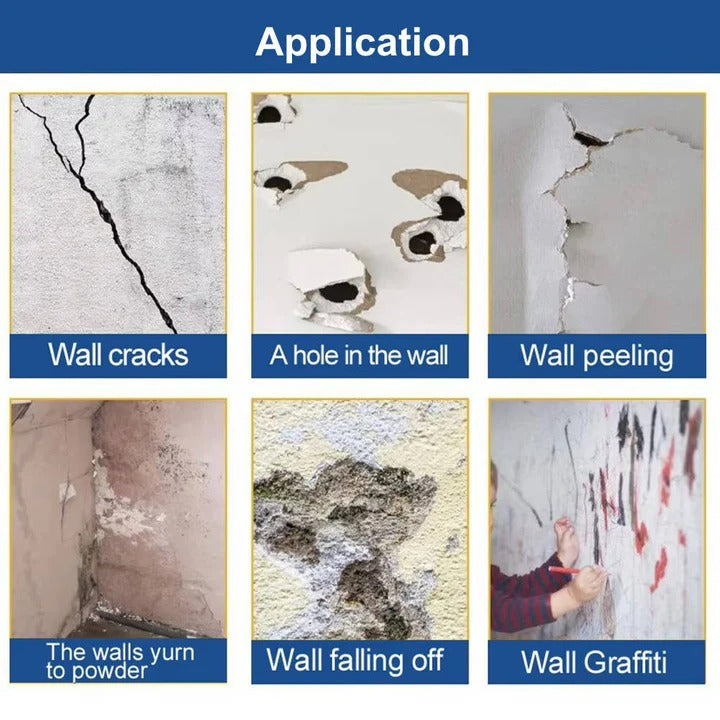 Application

Wall cracks

A hole in the wall

Wall peeling

The walls yurn to powder

Wall falling off

Wall Graffiti