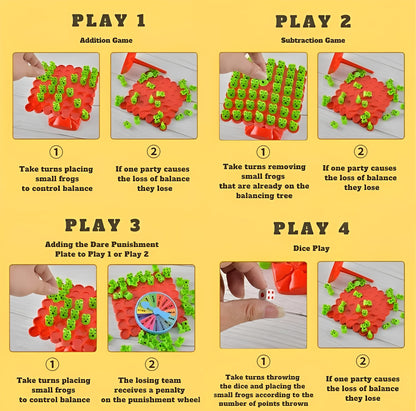 PLAY 1

Addition Game

①

Take turns placing small frogs to control balance

②

If one party causes the loss of balance they lose

PLAY 2

Subtraction Game

①

Take turns removing small frogs that are already on the balancing tree

②

If one party causes the loss of balance they lose

PLAY 3

Adding the Dare Punishment Plate to Play 1 or Play 2

①

Take turns placing small frogs to control balance

②

The losing team receives a penalty on the punishment wheel

PLAY 4

Dice Play

①

Take turns throwing the dice and placing the small frogs according to the number of points thrown

②

If one party causes the loss of balance they lose