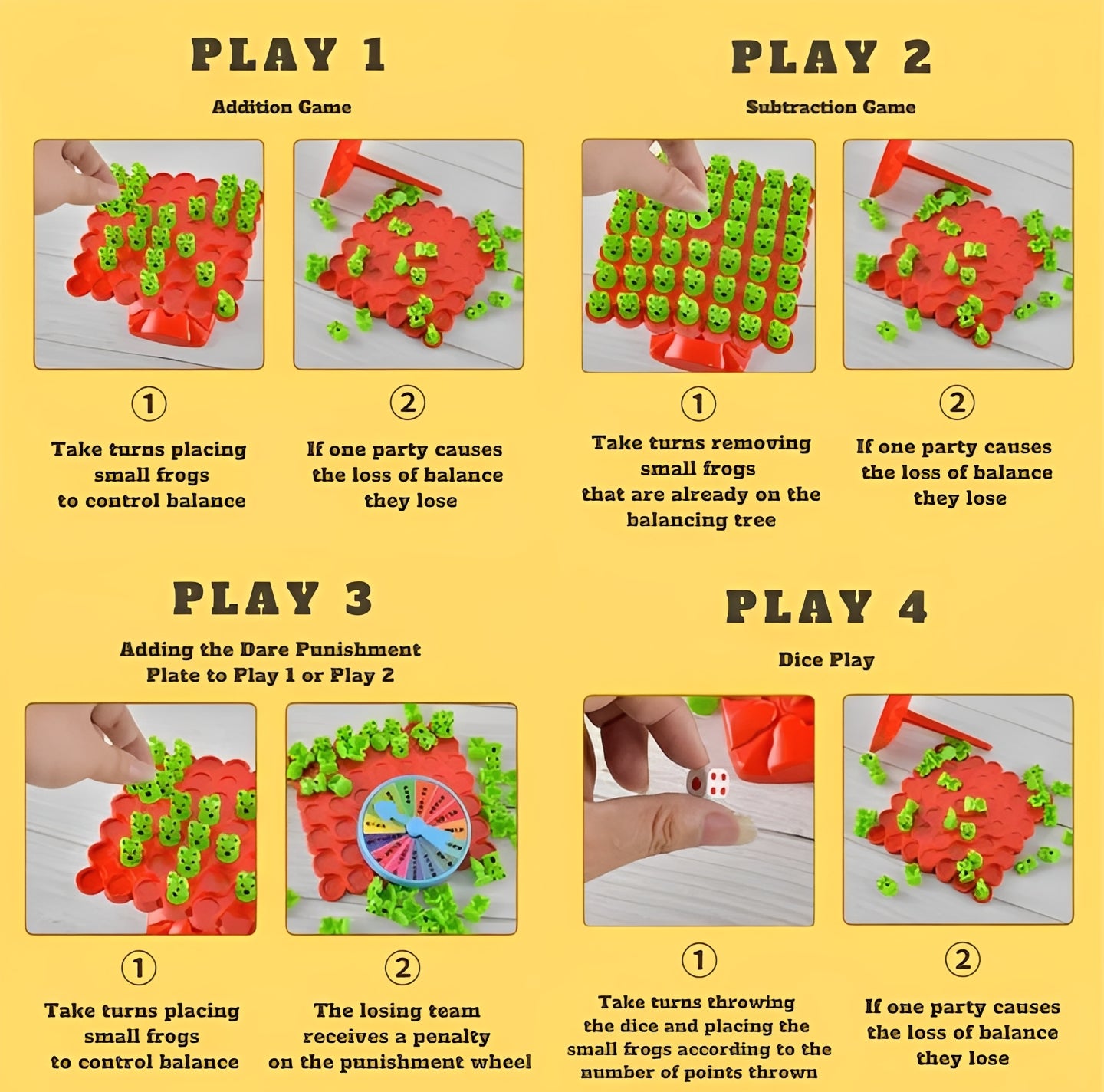 PLAY 1

Addition Game

①

Take turns placing small frogs to control balance

②

If one party causes the loss of balance they lose

PLAY 2

Subtraction Game

①

Take turns removing small frogs that are already on the balancing tree

②

If one party causes the loss of balance they lose

PLAY 3

Adding the Dare Punishment Plate to Play 1 or Play 2

①

Take turns placing small frogs to control balance

②

The losing team receives a penalty on the punishment wheel

PLAY 4

Dice Play

①

Take turns throwing the dice and placing the small frogs according to the number of points thrown

②

If one party causes the loss of balance they lose