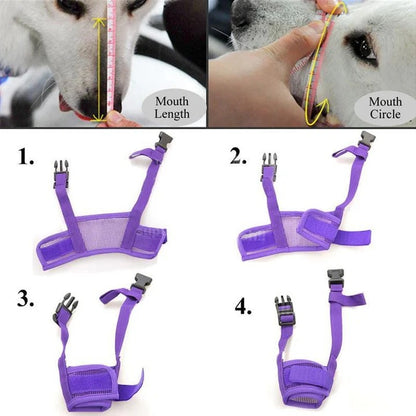 Mouth Length

Mouth Circle

1.

2.

3.

4.