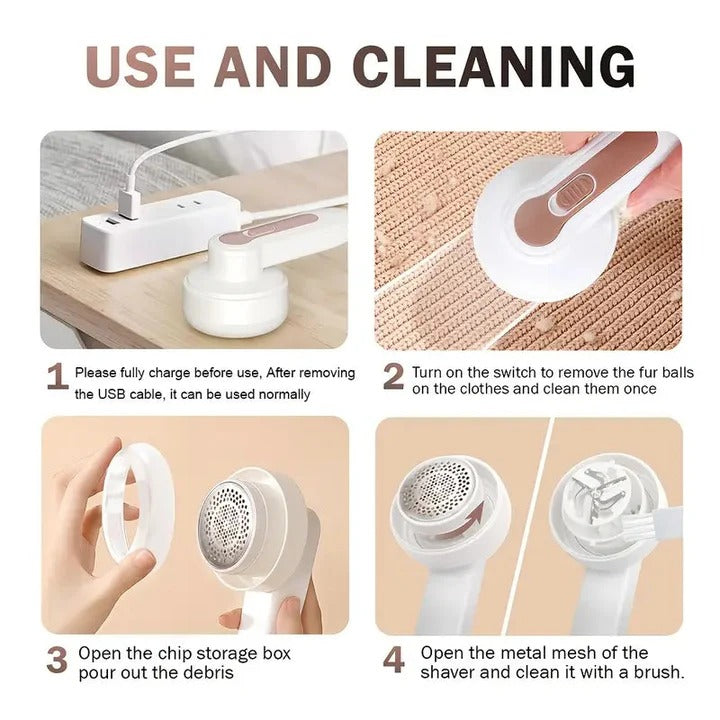 USE AND CLEANING

1 Please fully charge before use, After removing the USB cable, it can be used normally

2 Turn on the switch to remove the fur balls on the clothes and clean them once

3 Open the chip storage box pour out the debris

4 Open the metal mesh of the shaver and clean it with a brush.