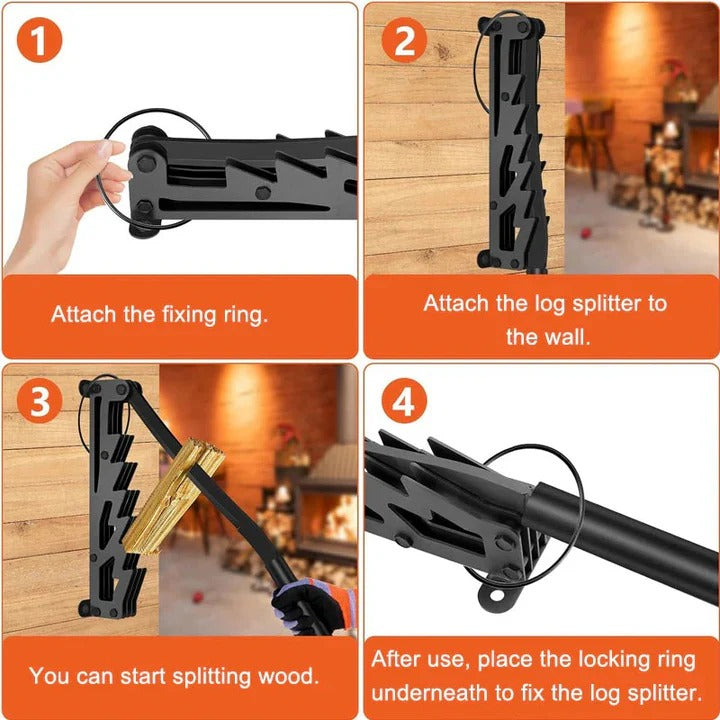 1

Attach the fixing ring.

2

Attach the log splitter to the wall.

3

You can start splitting wood.

4

After use, place the locking ring underneath to fix the log splitter.