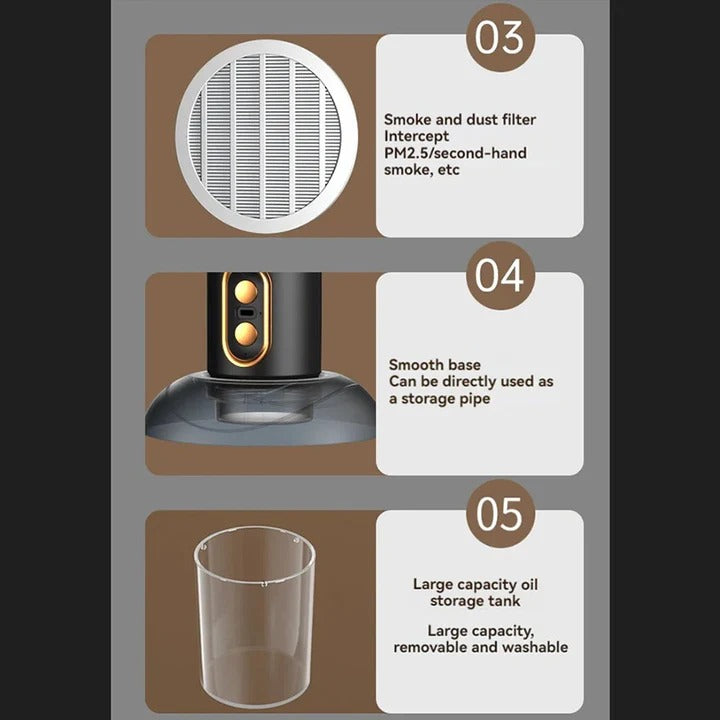 03

Smoke and dust filter
Intercept
PM2.5/second-hand
smoke, etc

04

Smooth base
Can be directly used as
a storage pipe

05

Large capacity oil
storage tank

Large capacity,
removable and washable