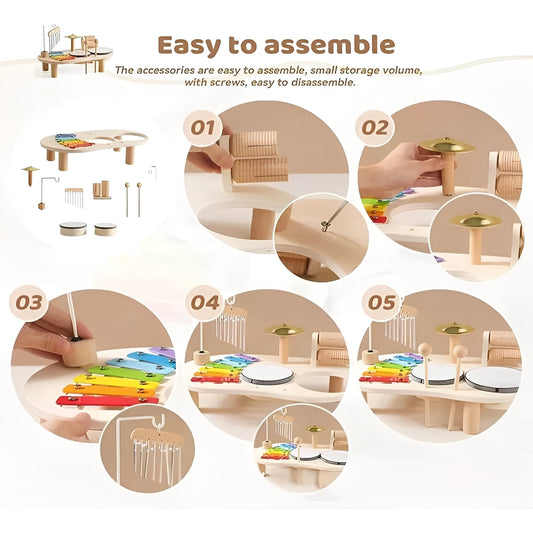 Easy to assemble

The accessories are easy to assemble, small storage volume, with screws, easy to disassemble.

01

02

03

04

05