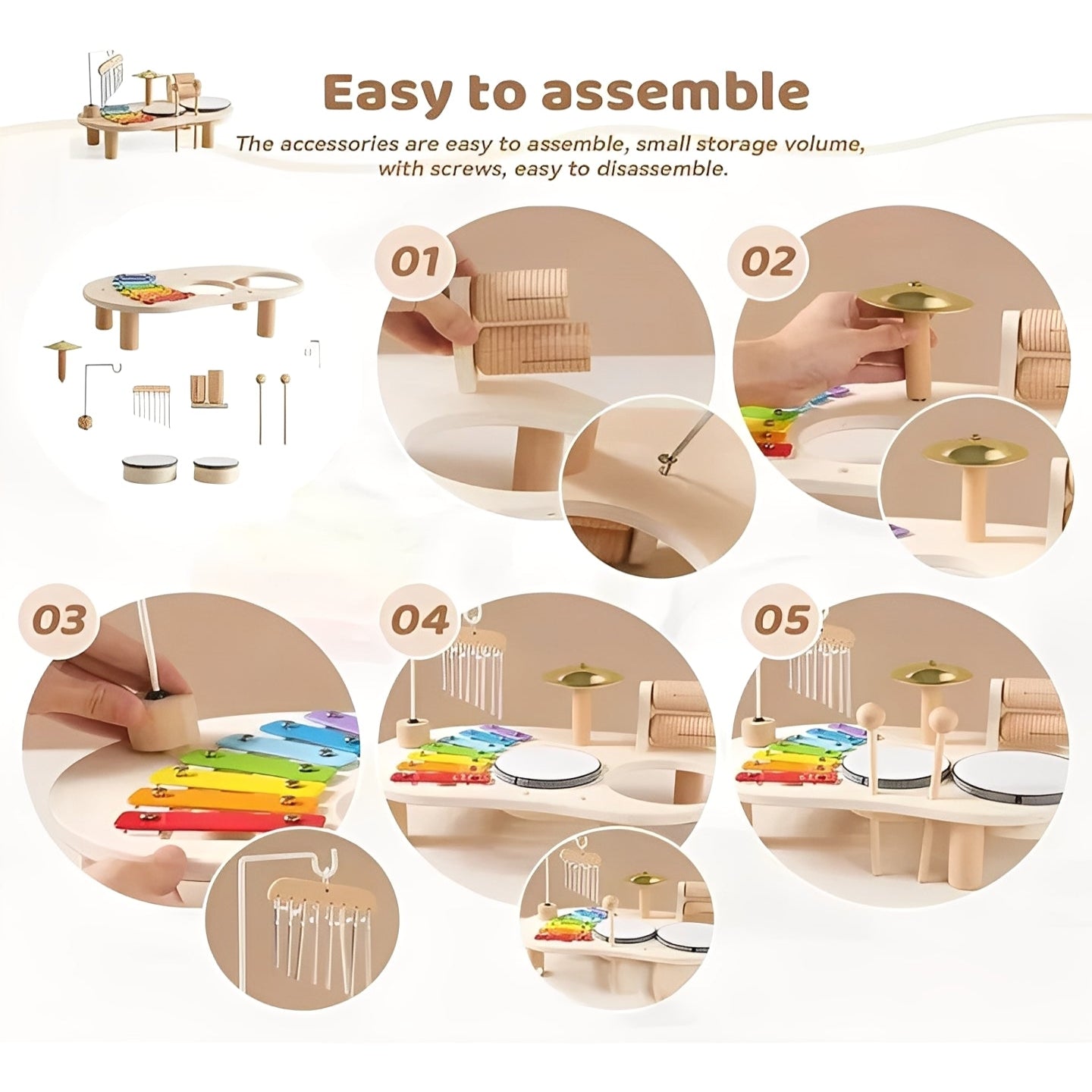 Easy to assemble

The accessories are easy to assemble, small storage volume, with screws, easy to disassemble.

01

02

03

04

05