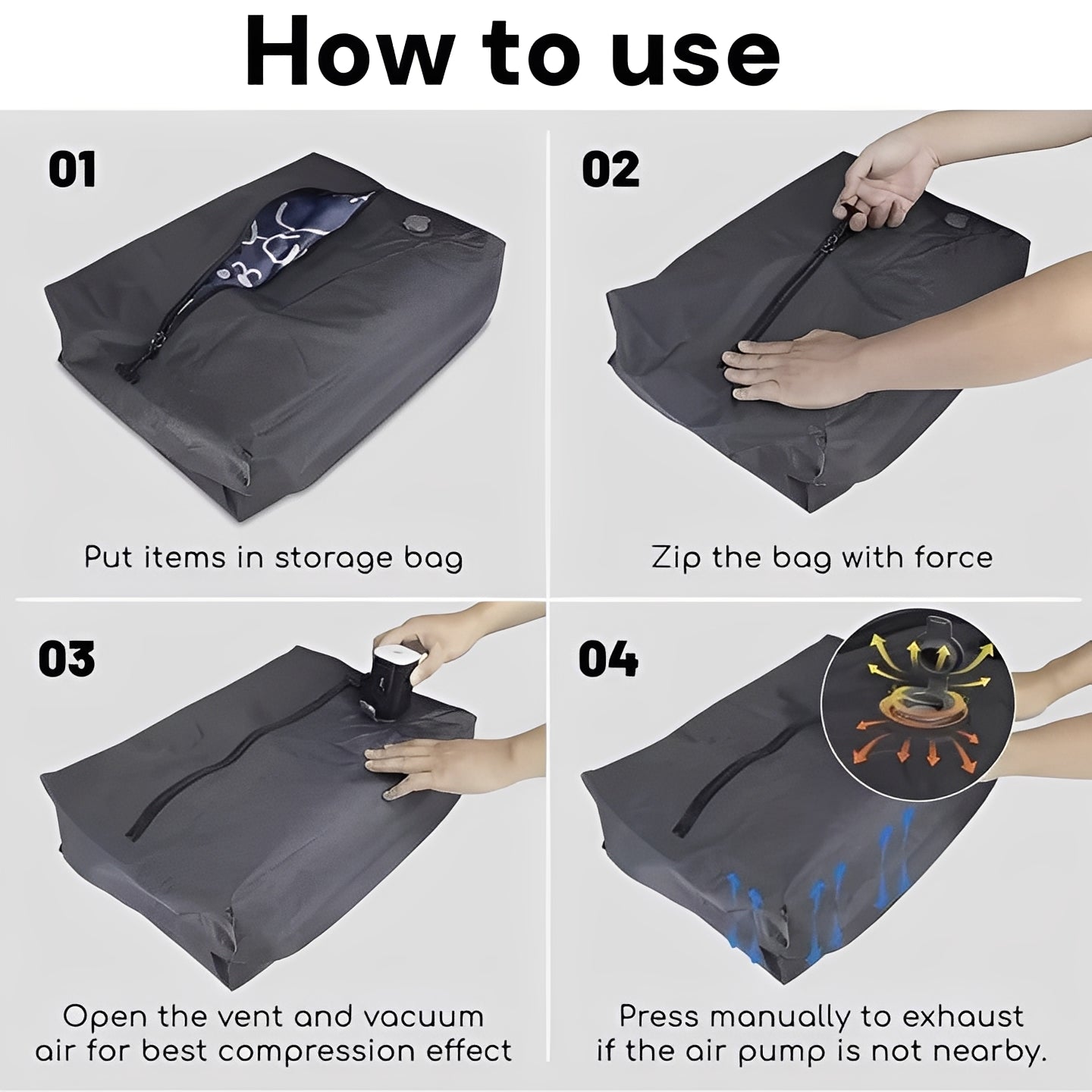 How to use

01

Put items in storage bag

02

Zip the bag with force

03

Open the vent and vacuum air for best compression effect

04

Press manually to exhaust if the air pump is not nearby.