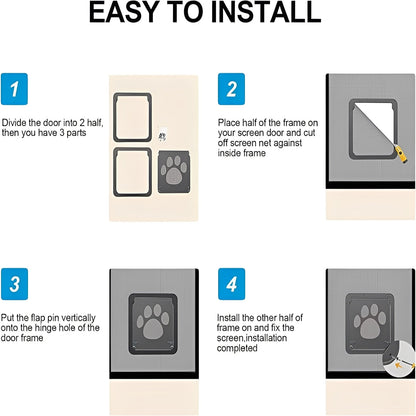 EASY TO INSTALL

1

Divide the door into 2 half, then you have 3 parts

2

Place half of the frame on your screen door and cut off screen net against inside frame

3

Put the flap pin vertically onto the hinge hole of the door frame

4

Install the other half of frame on and fix the screen,installation completed