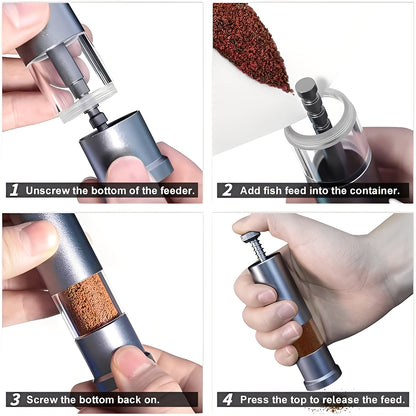 1 Unscrew the bottom of the feeder.

2 Add fish feed into the container.

3 Screw the bottom back on.

4 Press the top to release the feed.