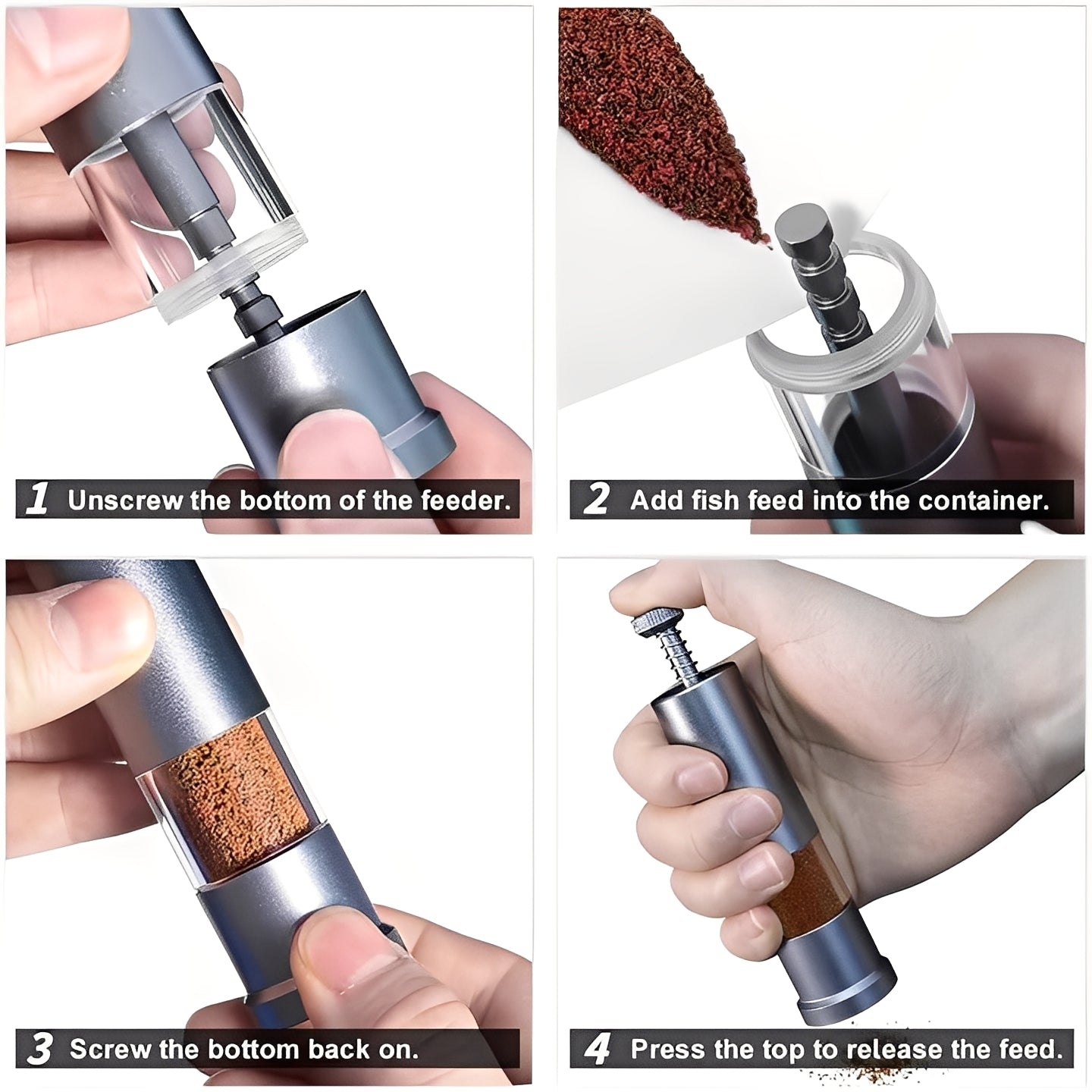 1 Unscrew the bottom of the feeder.

2 Add fish feed into the container.

3 Screw the bottom back on.

4 Press the top to release the feed.