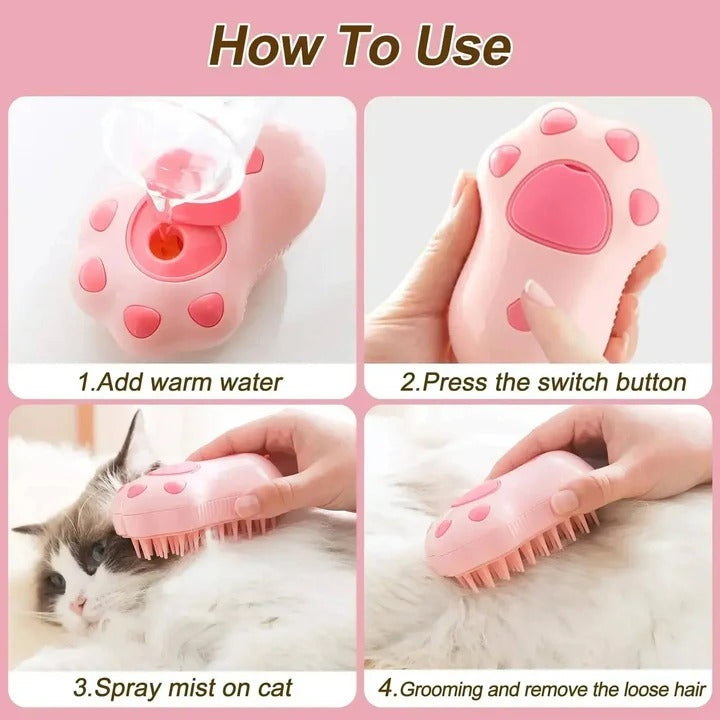 How To Use

1.Add warm water

2.Press the switch button

3.Spray mist on cat

4.Grooming and remove the loose hair