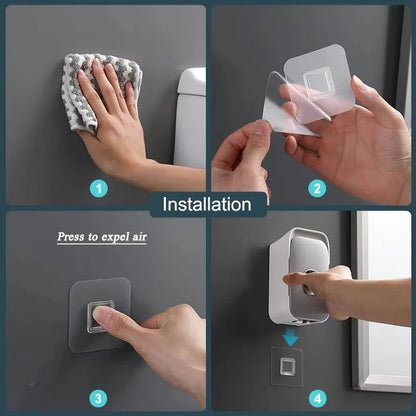 1

2

Installation

Press to expel air

3

4