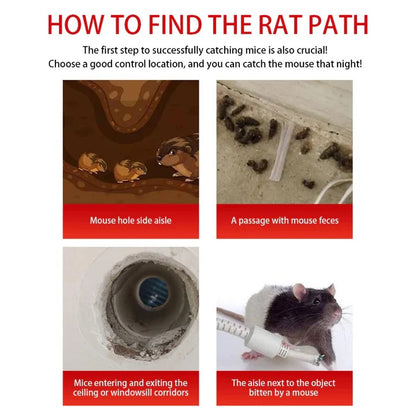 HOW TO FIND THE RAT PATH

The first step to successfully catching mice is also crucial! Choose a good control location, and you can catch the mouse that night!

Mouse hole side aisle

A passage with mouse feces

Mice entering and exiting the ceiling or windowsill corridors

The aisle next to the object bitten by a mouse