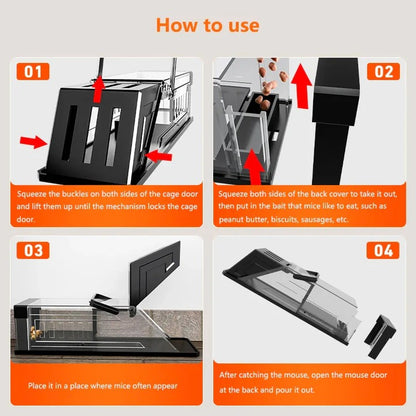 How to use

01

Squeeze the buckles on both sides of the cage door and lift them up until the mechanism locks the cage door.

02

Squeeze both sides of the back cover to take it out, then put in the bait that mice like to eat, such as peanut butter, biscuits, sausages, etc.

03

Place it in a place where mice often appear

04

After catching the mouse, open the mouse door at the back and pour it out.