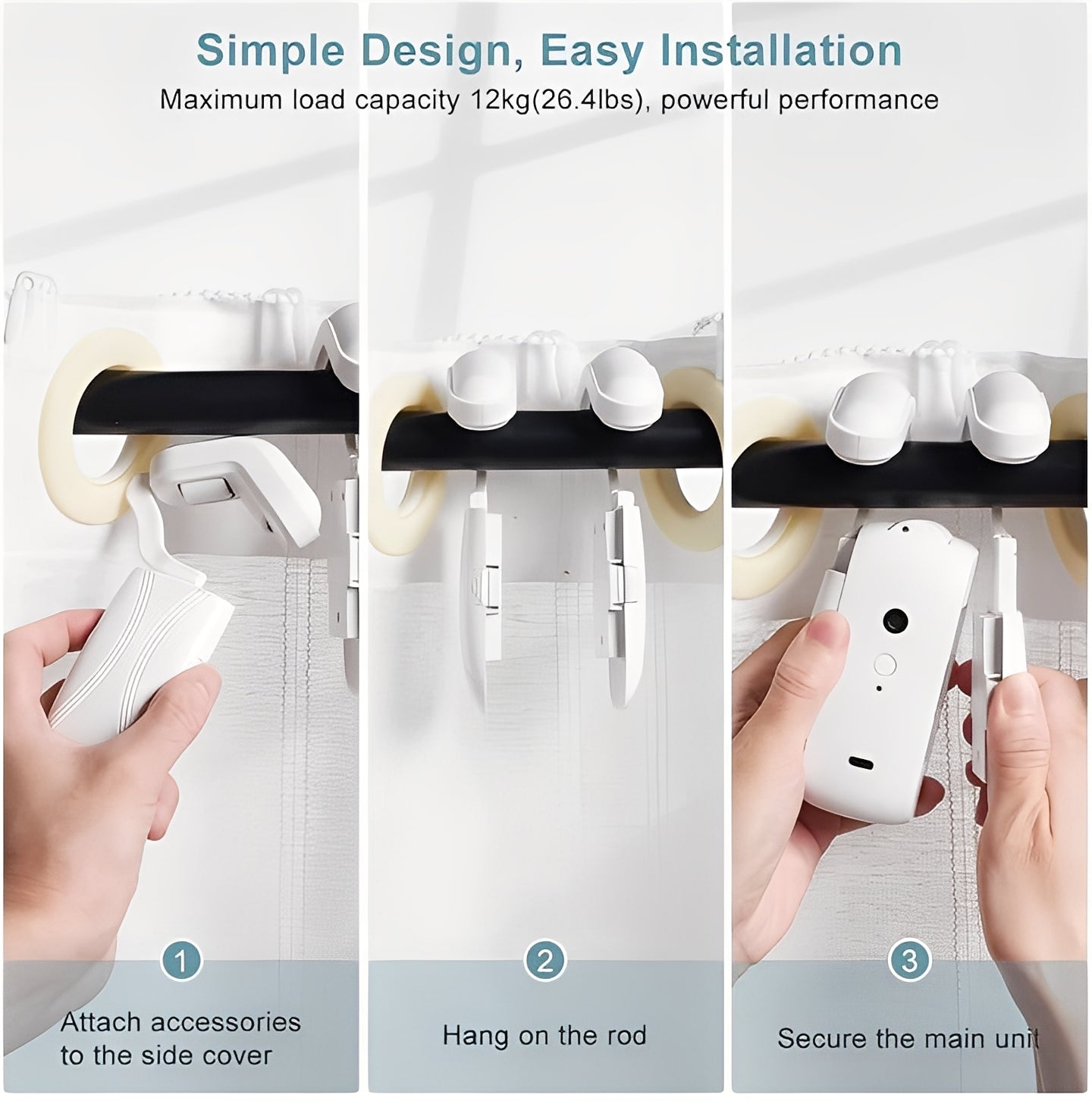 Simple Design, Easy Installation

Maximum load capacity 12kg(26.4lbs), powerful performance

1

Attach accessories to the side cover

2

Hang on the rod

3

Secure the main unit