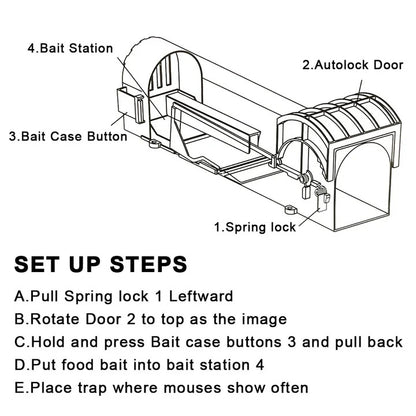 4.Bait Station

2.Autolock Door

3.Bait Case Button

1.Spring lock

SET UP STEPS

A.Pull Spring lock 1 Leftward

B.Rotate Door 2 to top as the image

C.Hold and press Bait case buttons 3 and pull back

D.Put food bait into bait station 4

E.Place trap where mouses show often