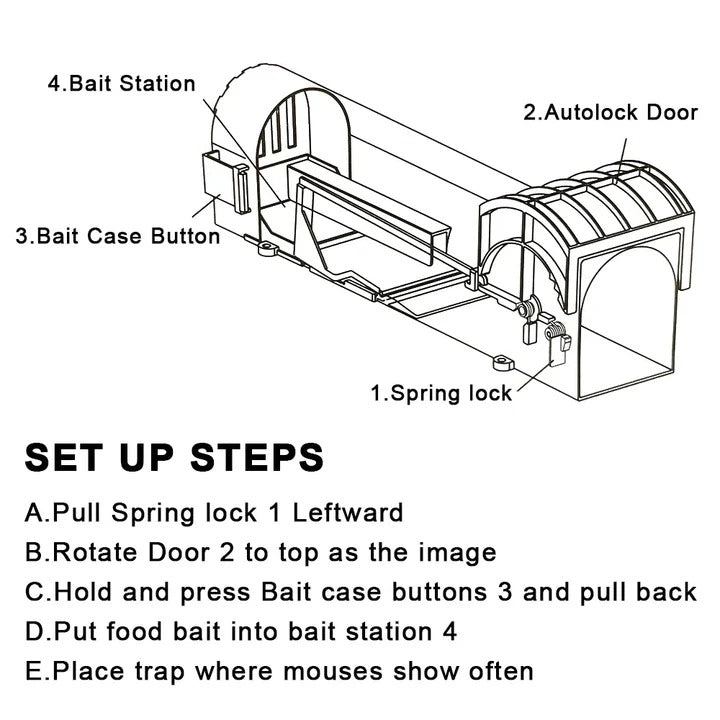 4.Bait Station

2.Autolock Door

3.Bait Case Button

1.Spring lock

SET UP STEPS

A.Pull Spring lock 1 Leftward

B.Rotate Door 2 to top as the image

C.Hold and press Bait case buttons 3 and pull back

D.Put food bait into bait station 4

E.Place trap where mouses show often