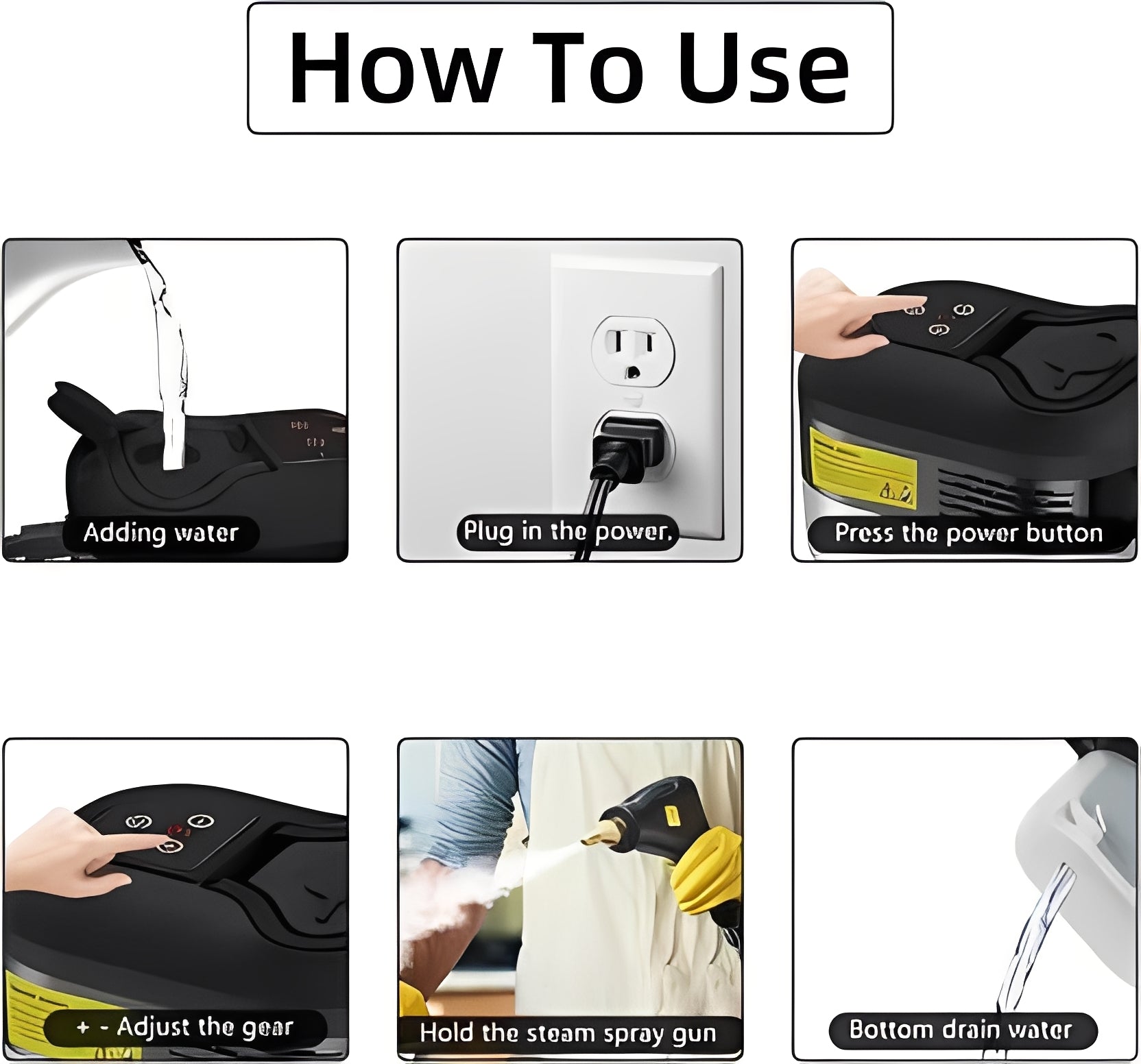 How To Use

Adding water

Plug in the power.

Press the power button

+ - Adjust the gear

Hold the steam spray gun

Bottom drain water