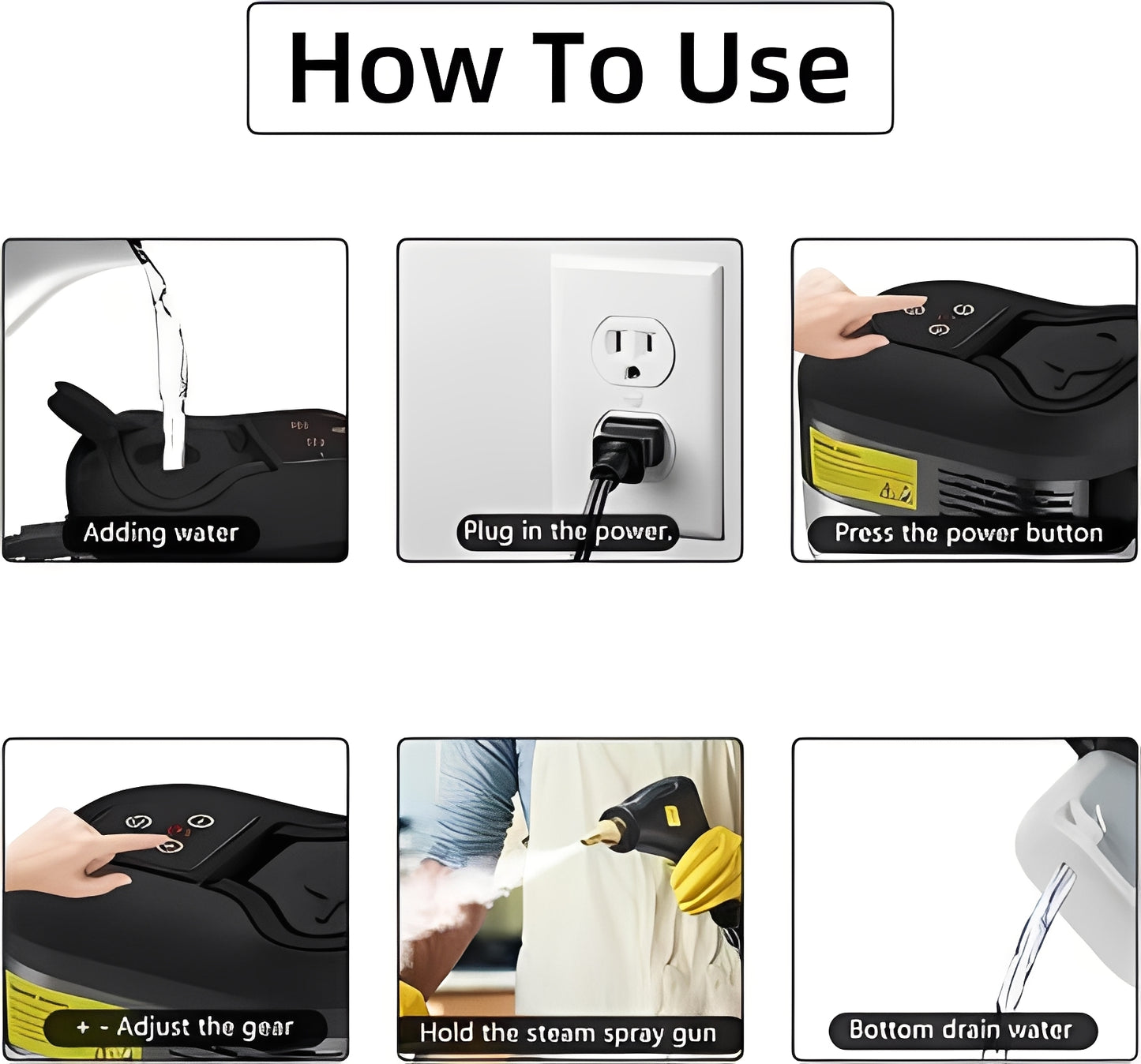 How To Use

Adding water

Plug in the power.

Press the power button

+ - Adjust the gear

Hold the steam spray gun

Bottom drain water