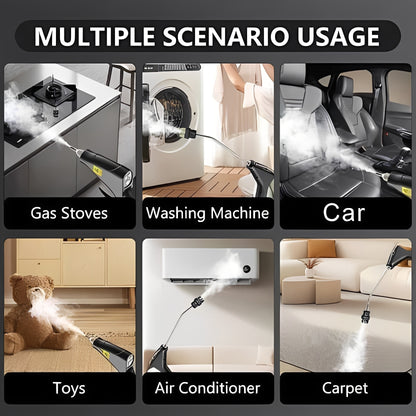 MULTIPLE SCENARIO USAGE

Gas Stoves

Washing Machine

Car

Toys

Air Conditioner

Carpet