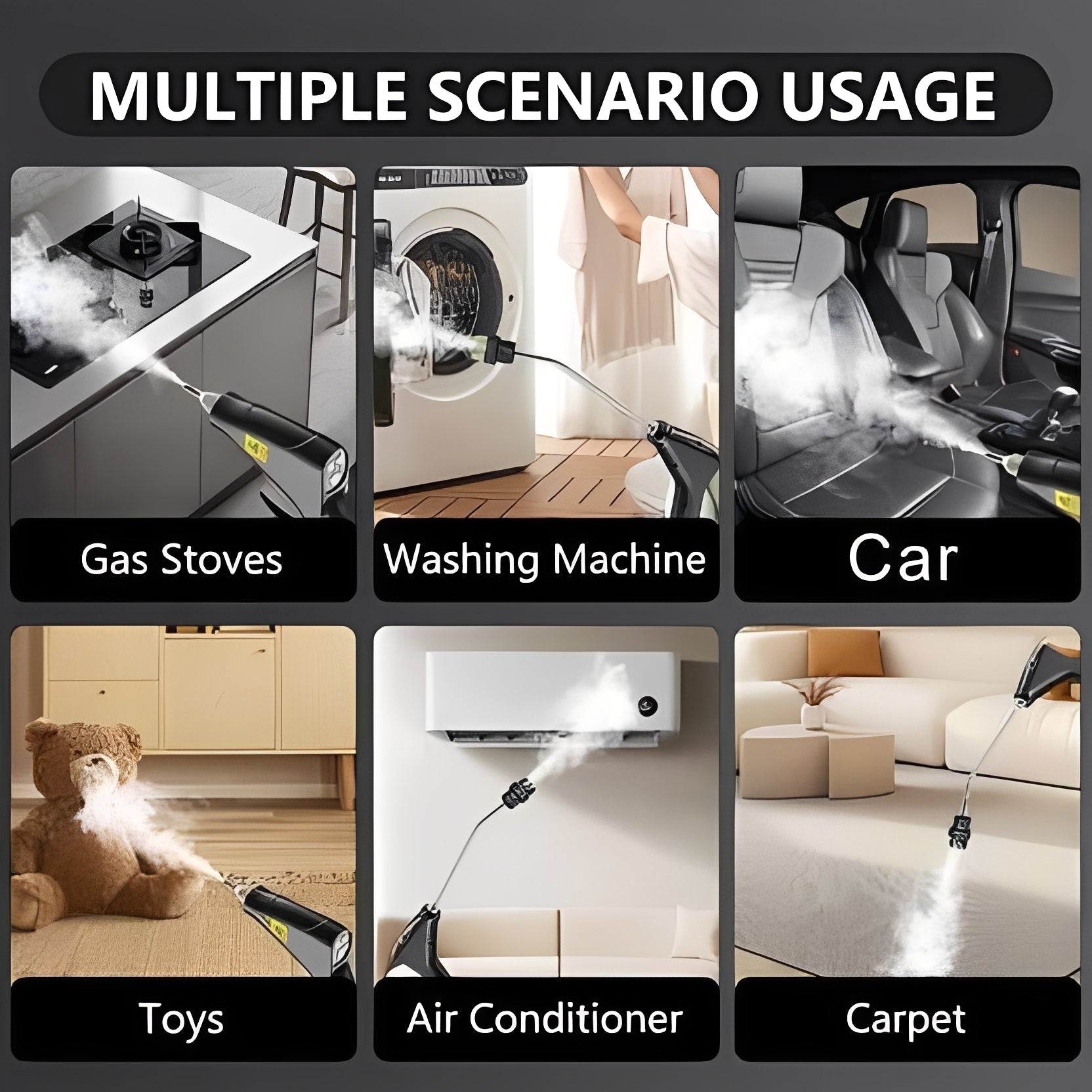 MULTIPLE SCENARIO USAGE

Gas Stoves

Washing Machine

Car

Toys

Air Conditioner

Carpet