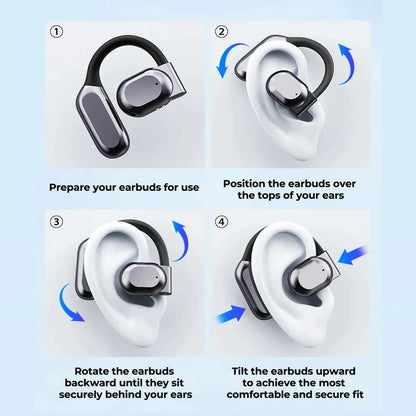 ①

Prepare your earbuds for use

②

Position the earbuds over the tops of your ears

③

Rotate the earbuds backward until they sit securely behind your ears

④

Tilt the earbuds upward to achieve the most comfortable and secure fit