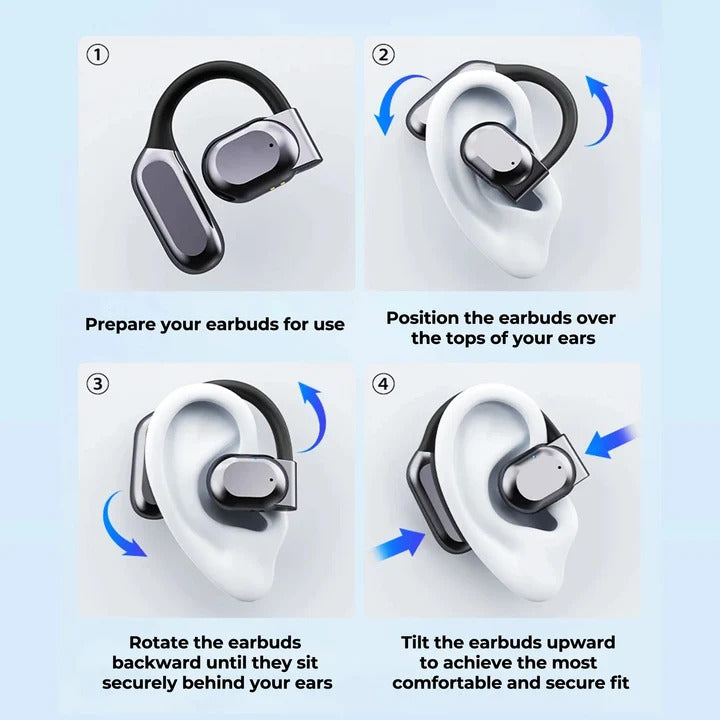 ①

Prepare your earbuds for use

②

Position the earbuds over the tops of your ears

③

Rotate the earbuds backward until they sit securely behind your ears

④

Tilt the earbuds upward to achieve the most comfortable and secure fit