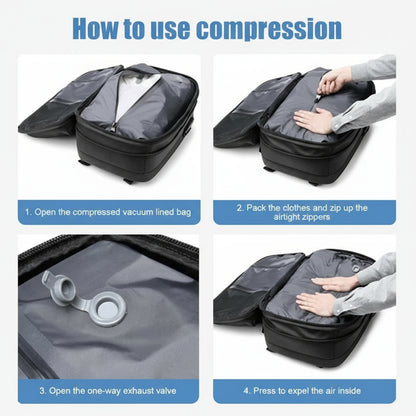 How to use compression

1. Open the compressed vacuum lined bag

2. Pack the clothes and zip up the airtight zippers

3. Open the one-way exhaust valve

4. Press to expel the air inside