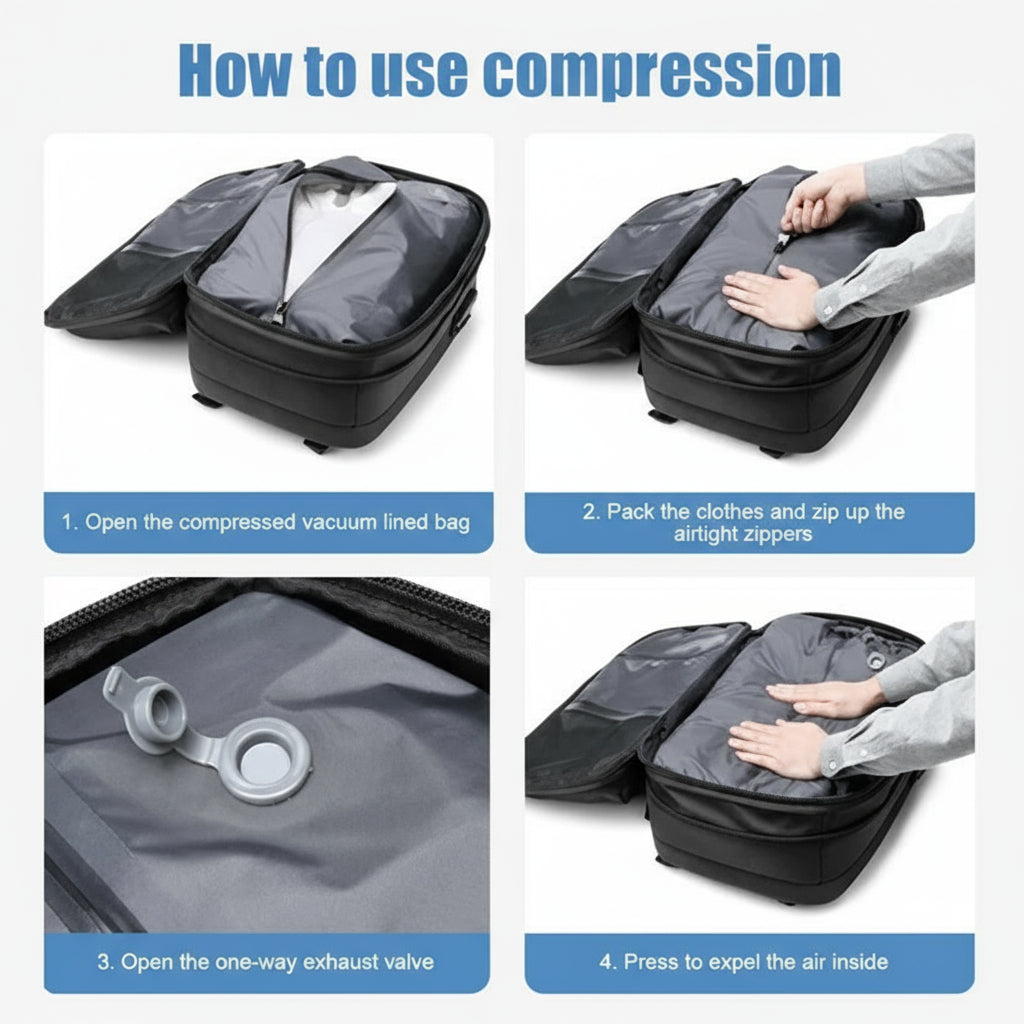 How to use compression

1. Open the compressed vacuum lined bag

2. Pack the clothes and zip up the airtight zippers

3. Open the one-way exhaust valve

4. Press to expel the air inside