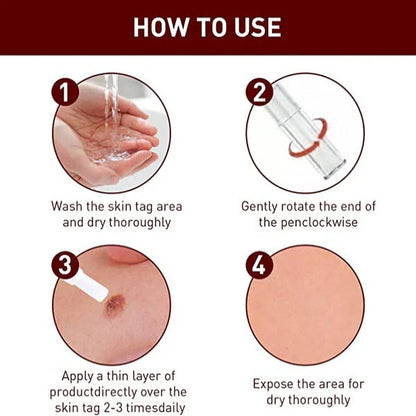 HOW TO USE

1

Wash the skin tag area and dry thoroughly

2

Gently rotate the end of the penclockwise

3

Apply a thin layer of productdirectly over the skin tag 2-3 timesdaily

4

Expose the area for dry thoroughly