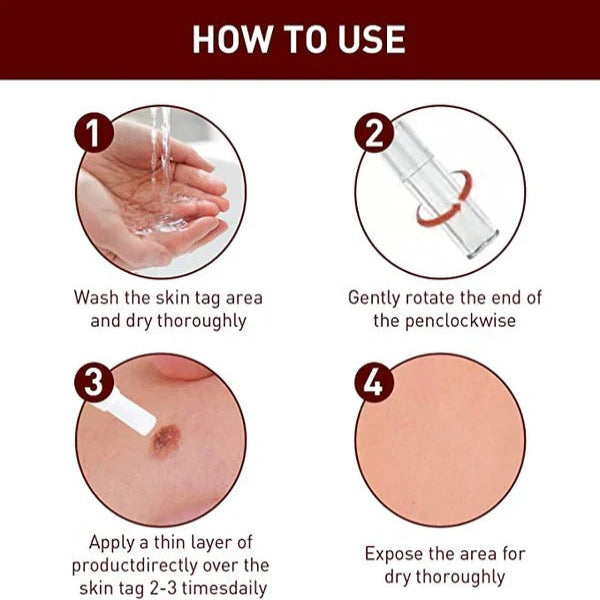 HOW TO USE

1

Wash the skin tag area and dry thoroughly

2

Gently rotate the end of the penclockwise

3

Apply a thin layer of productdirectly over the skin tag 2-3 timesdaily

4

Expose the area for dry thoroughly