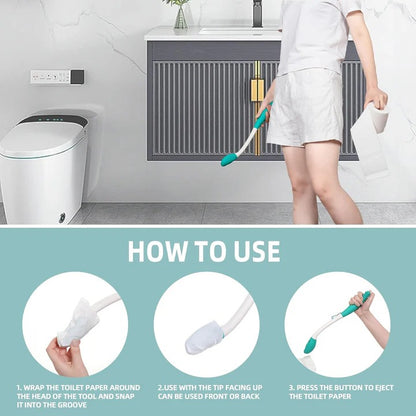 HOW TO USE

1. WRAP THE TOILET PAPER AROUND THE HEAD OF THE TOOL AND SNAP IT INTO THE GROOVE

2.USE WITH THE TIP FACING UP CAN BE USED FRONT OR BACK

3. PRESS THE BUTTON TO EJECT THE TOILET PAPER